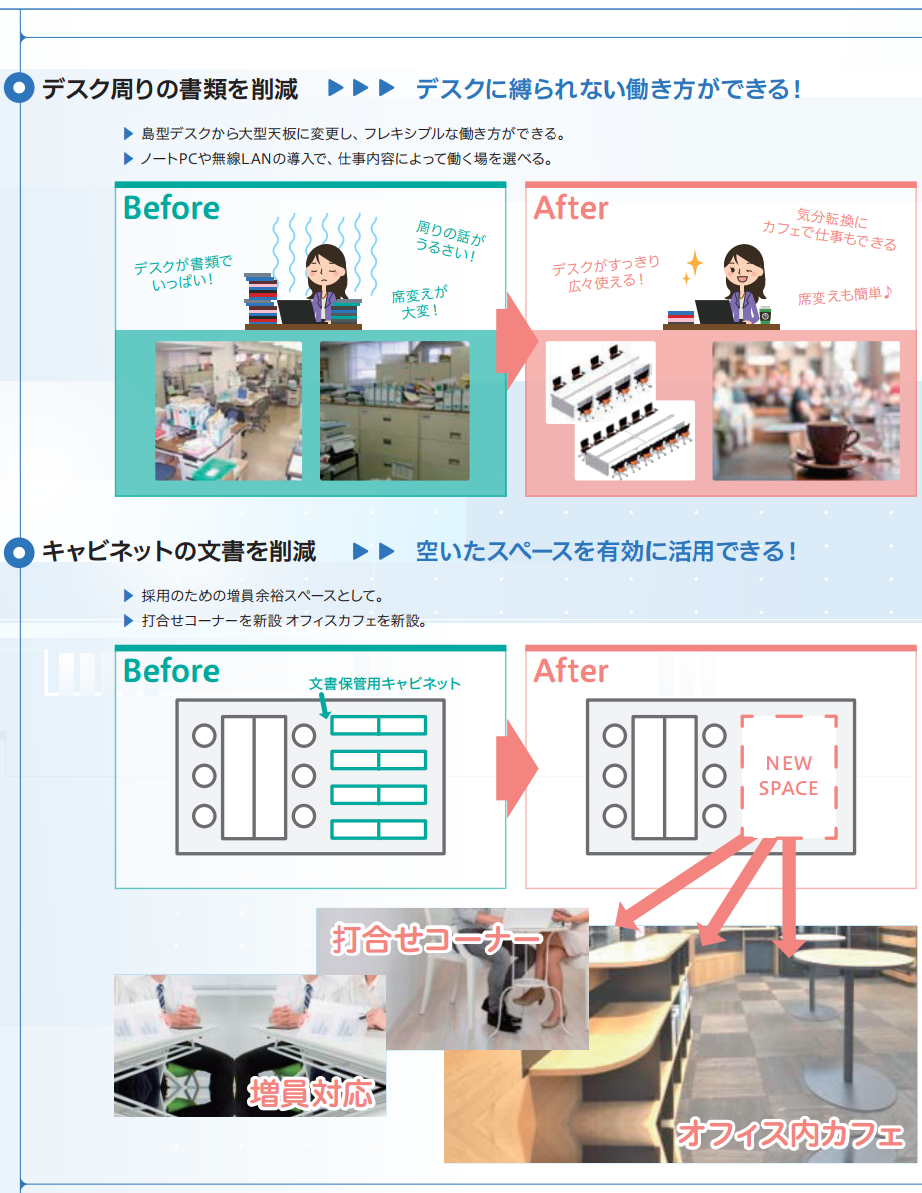 デスク周りの書類を削減 ▶▶▶ デスクに縛られない働き方ができる！

▶ 島型デスクから大型天板に変更し、フレキシブルな働き方ができる。
▶ ノートPCや無線LANの導入で、仕事内容によって働く場を選べる。

Before

デスクが書類でいっぱい！

周りの話がうるさい！

席変えが大変！

After

デスクがすっきり広々使える！

気分転換にカフェで仕事もできる

席変えも簡単♪

キャビネットの文書を削減 ▶▶ 空いたスペースを有効に活用できる！

▶ 採用のための増員余裕スペースとして。
▶ 打合せコーナーを新設 オフィスカフェを新設。

Before

文書保管用キャビネット

After

NEW SPACE

打合せコーナー

増員対応

オフィス内カフェ